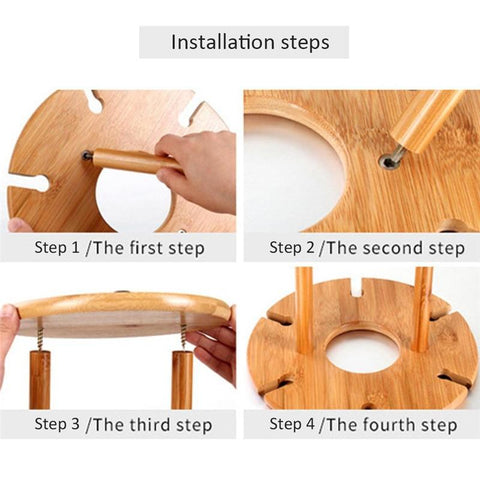 Installation steps

Step 1 /The first step

Step 2 /The second step

Step 3 /The third step

Step 4 /The fourth step