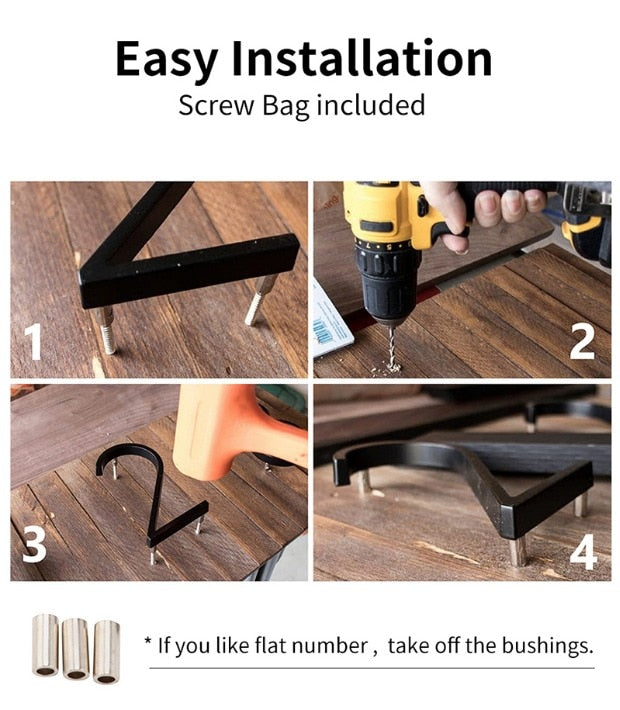 Easy Installation
Screw Bag included

1

2

3

4

* If you like flat number , take off the bushings.